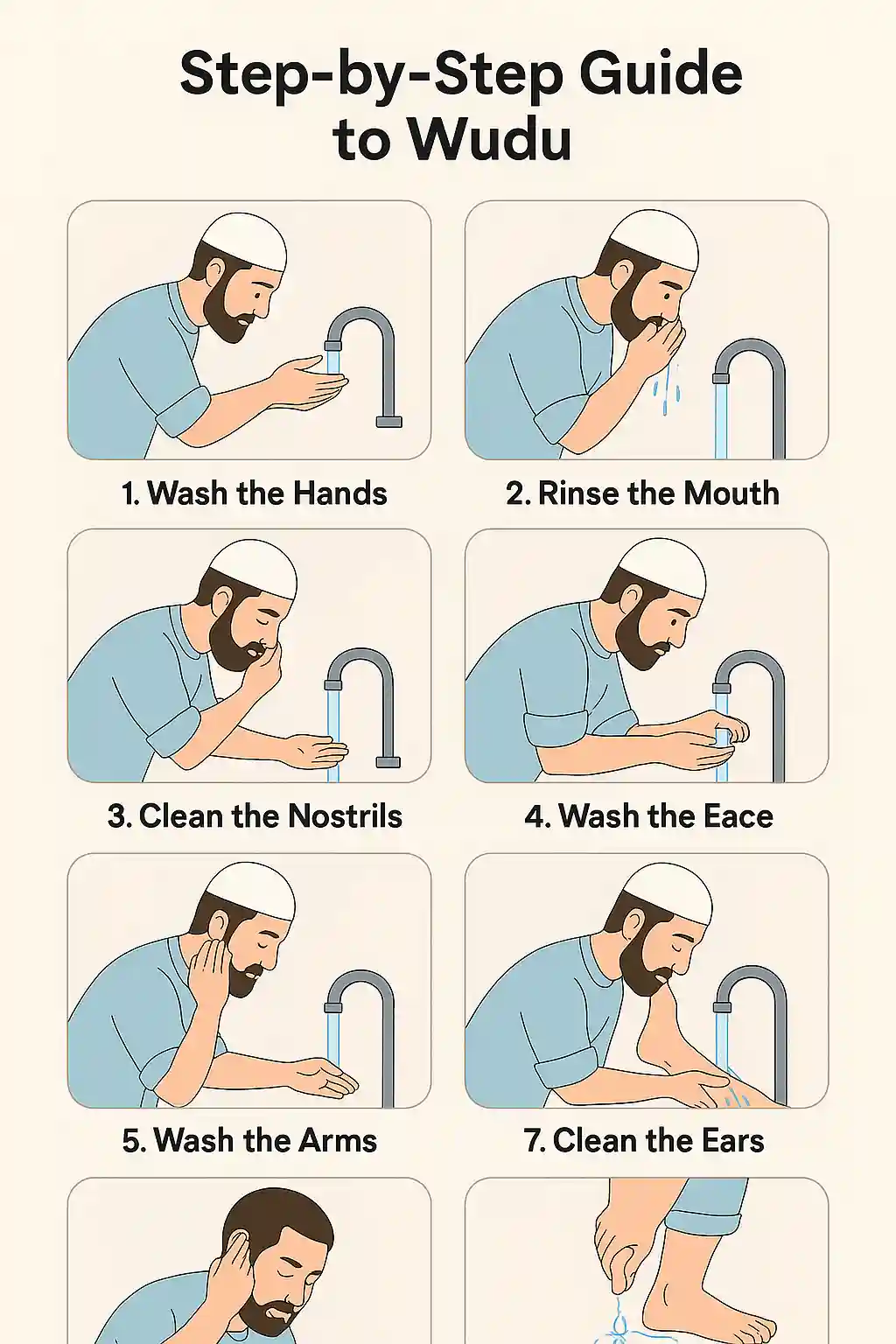 Step-by-Step Guide to Wudu

1. Wash the Hands

2. Rinse the Mouth

3. Clean the Nostrils

4. Wash the Eace

5. Wash the Arms

7. Clean the Ears